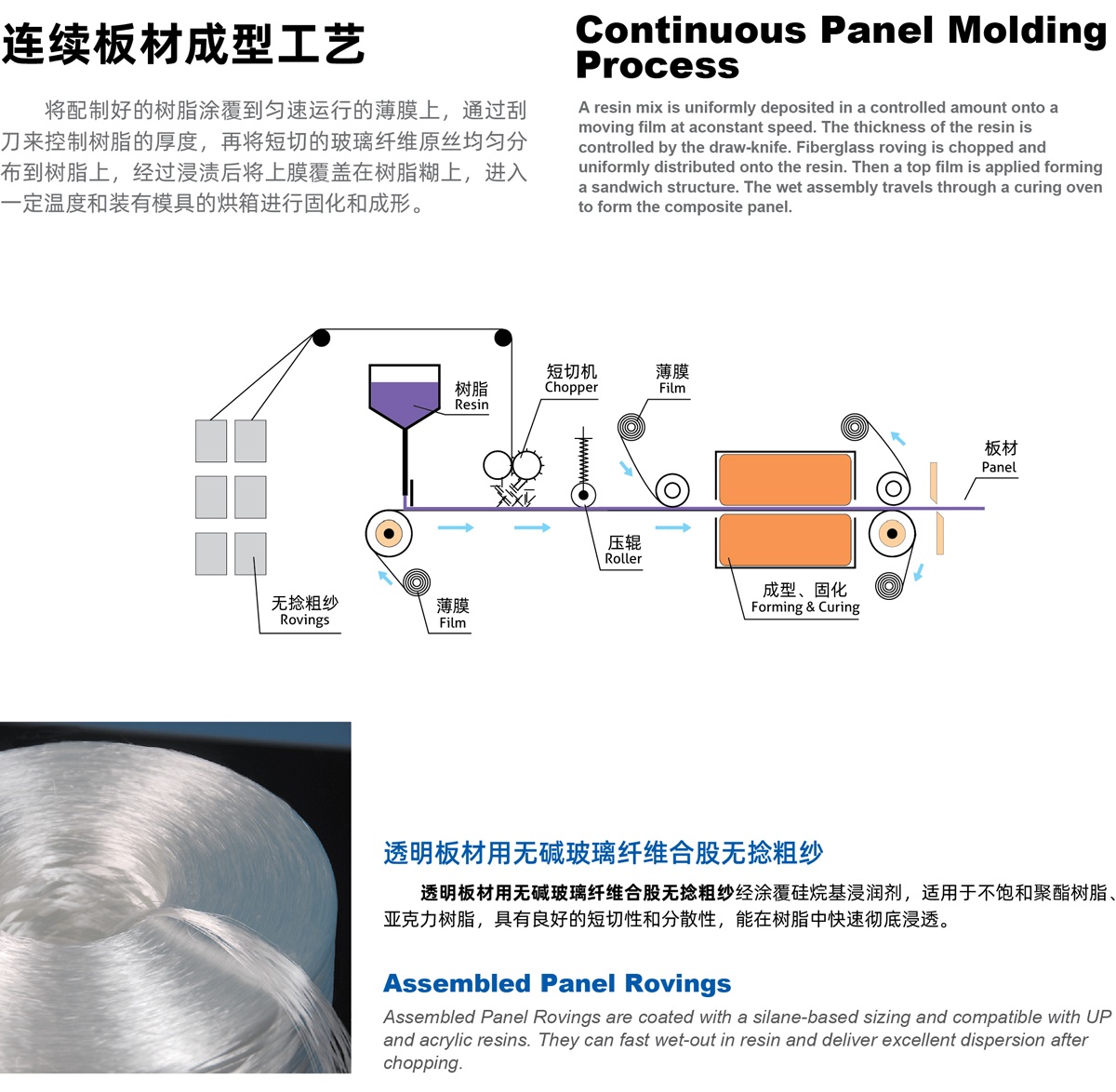 连续板材成型工艺

将配制好的树脂涂覆到匀速运行的薄膜上，通过刮刀来控制树脂的厚度，再将短切的玻璃纤维原丝均匀分布到树脂上，经过浸渍后将上膜覆盖在树脂糊上，进入一定温度和装有模具的烘箱进行固化和成形。

Continuous Panel Molding Process

A resin mix is uniformly deposited in a controlled amount onto a moving film at aconstant speed. The thickness of the resin is controlled by the draw-knife. Fiberglass roving is chopped and uniformly distributed onto the resin. Then a top film is applied forming a sandwich structure. The wet assembly travels through a curing oven to form the composite panel.

树脂
Resin

短切机
Chopper

薄膜
Film

板材
Panel

压辊
Roller

成型、固化
Forming & Curing

无捻粗纱
Rovings

薄膜
Film

透明板材用无碱玻璃纤维合股无捻粗纱

透明板材用无碱玻璃纤维合股无捻粗纱经涂覆硅烷基浸润剂，适用于不饱和聚酯树脂、亚克力树脂，具有良好的短切性和分散性，能在树脂中快速彻底浸透。

Assembled Panel Rovings

Assembled Panel Rovings are coated with a silane-based sizing and compatible with UP and acrylic resins. They can fast wet-out in resin and deliver excellent dispersion after chopping.